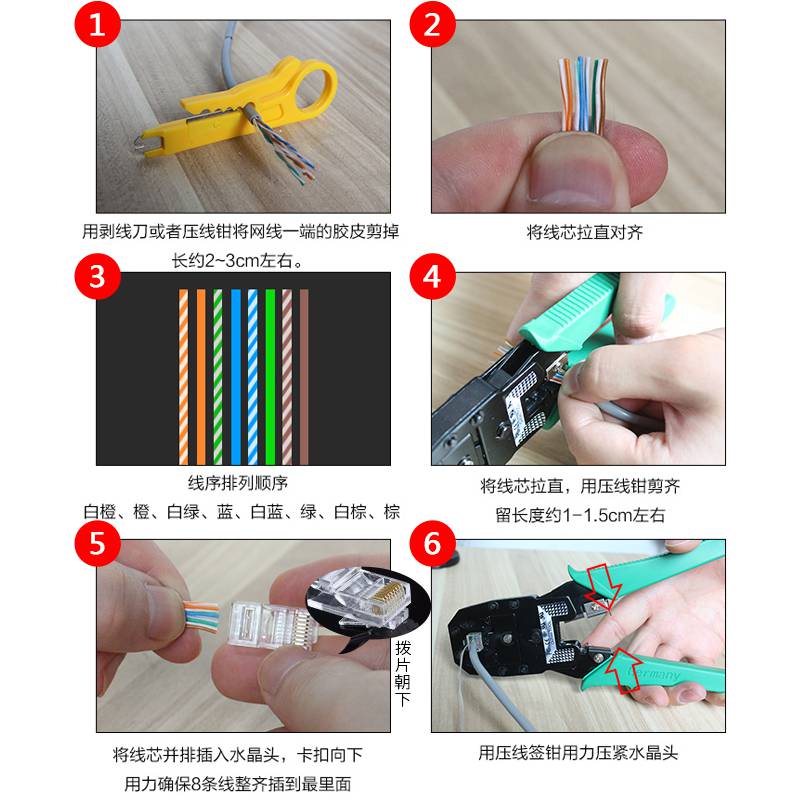 1

用剥线刀或者压线钳将网线一端的胶皮剪掉
长约2~3cm左右。

2

将线芯拉直对齐

3

线序排列顺序
白橙、橙、白绿、蓝、白蓝、绿、白棕、棕

4

将线芯拉直，用压线钳剪齐
留长度约1-1.5cm左右

5

拨片朝下

将线芯并排插入水晶头，卡扣向下
用力确保8条线整齐插到最里面

6

Germany

用压线签钳用力压紧水晶头